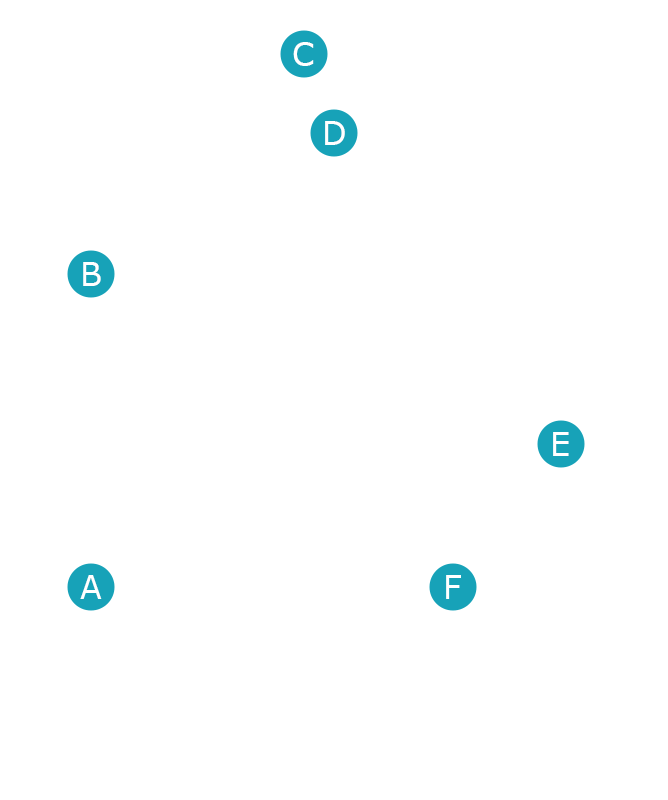 C
D
B
E
A
F